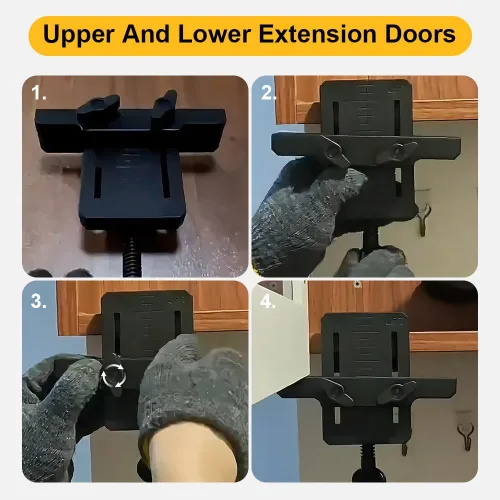 Upper And Lower Extension Doors

1.

2.

3.

4.