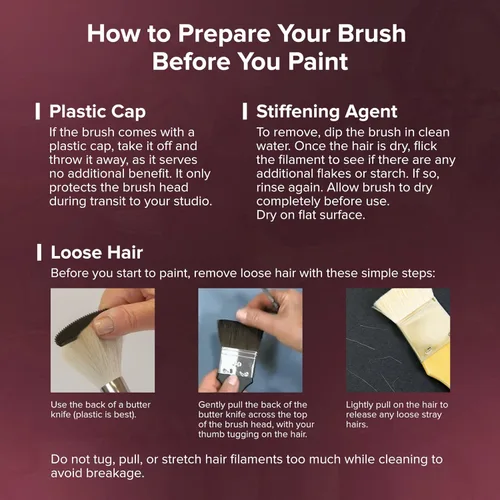 How to Prepare Your Brush Before You Paint

Plastic Cap
If the brush comes with a plastic cap, take it off and throw it away, as it serves no additional benefit. It only protects the brush head during transit to your studio.

Stiffening Agent
To remove, dip the brush in clean water. Once the hair is dry, flick the filament to see if there are any additional flakes or starch. If so, rinse again. Allow brush to dry completely before use.
Dry on flat surface.

Loose Hair
Before you start to paint, remove loose hair with these simple steps:

Use the back of a butter knife (plastic is best).

Gently pull the back of the butter knife across the top of the brush head, with your thumb tugging on the hair.

Lightly pull on the hair to release any loose stray hairs.

Do not tug, pull, or stretch hair filaments too much while cleaning to avoid breakage.