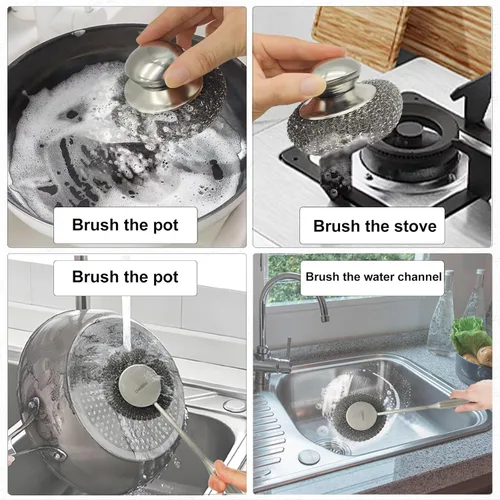 Brush the pot

Brush the stove

Brush the pot

Brush the water channel