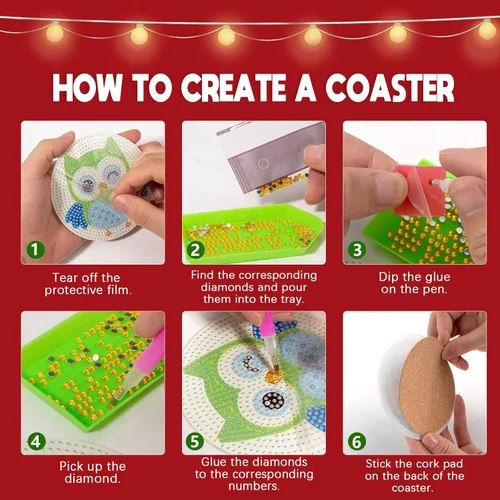 HOW TO CREATE A COASTER

1
Tear off the protective film.

2
Find the corresponding diamonds and pour them into the tray.

3
Dip the glue on the pen.

4
Pick up the diamond.

5
Glue the diamonds to the corresponding numbers.

6
Stick the cork pad on the back of the coaster.