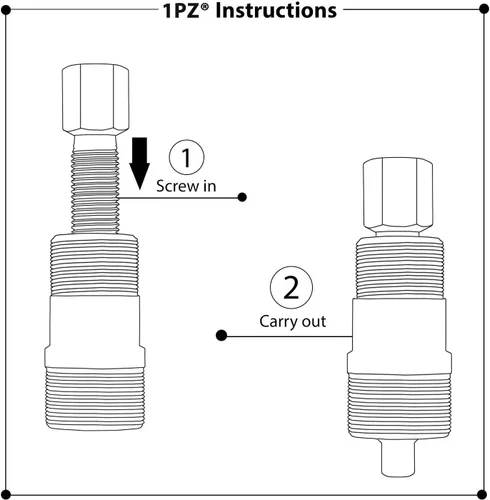 1PZ® Instructions

1
Screw in

2
Carry out