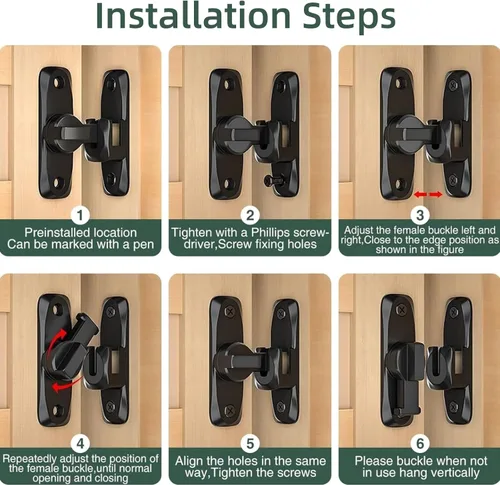 Installation Steps

1

Preinstalled location Can be marked with a pen

2

Tighten with a Phillips screwdriver,Screw fixing holes

3

Adjust the female buckle left and right,Close to the edge position as shown in the figure

4

Repeatedly adjust the position of the female buckle,until normal opening and closing

5

Align the holes in the same way,Tighten the screws

6

Please buckle when not in use hang vertically