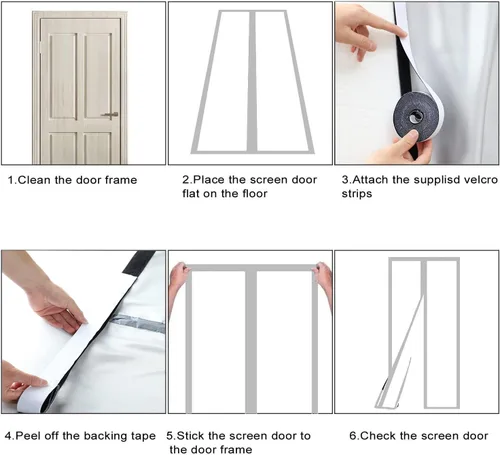 1.Clean the door frame

2.Place the screen door flat on the floor

3.Attach the supplisd velcro strips

4.Peel off the backing tape

5.Stick the screen door to the door frame

6.Check the screen door