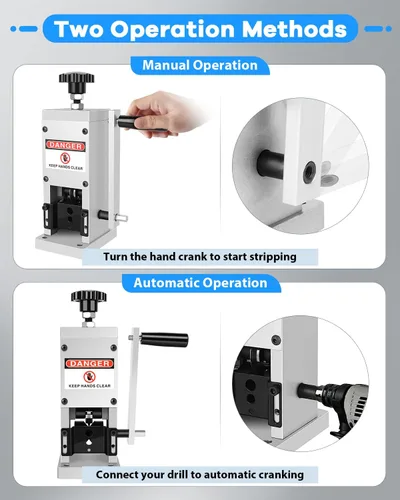 Two Operation Methods

Manual Operation

DANGER
KEEP HANDS CLEAR

Turn the hand crank to start stripping

Automatic Operation

DANGER
KEEP HANDS CLEAR

Connect your drill to automatic cranking