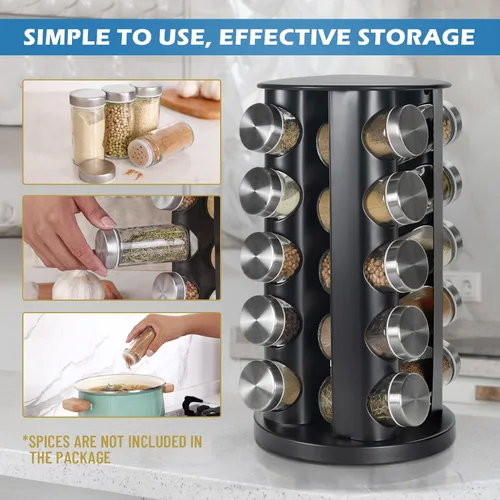 SIMPLE TO USE, EFFECTIVE STORAGE

*SPICES ARE NOT INCLUDED IN THE PACKAGE