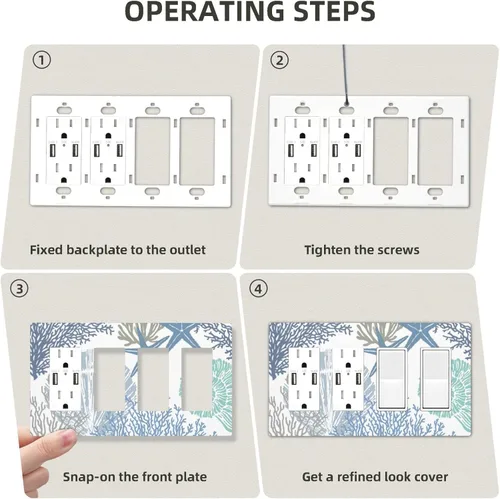 OPERATING STEPS

①

Fixed backplate to the outlet

②

Tighten the screws

③

Snap-on the front plate

④

Get a refined look cover