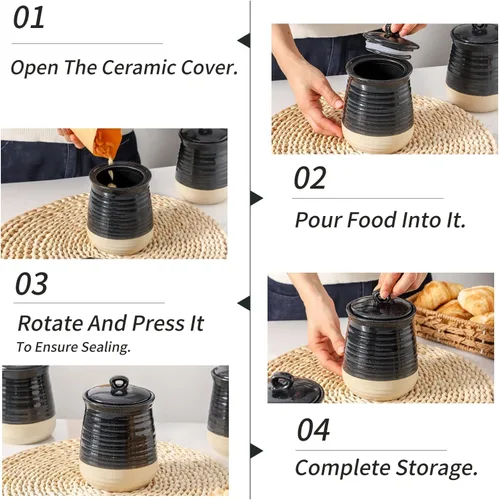 01

Open The Ceramic Cover.

02

Pour Food Into It.

03

Rotate And Press It

To Ensure Sealing.

04

Complete Storage.