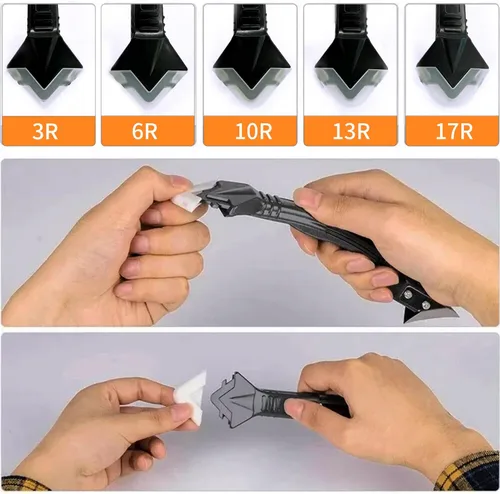 3R
6R
10R
13R
17R