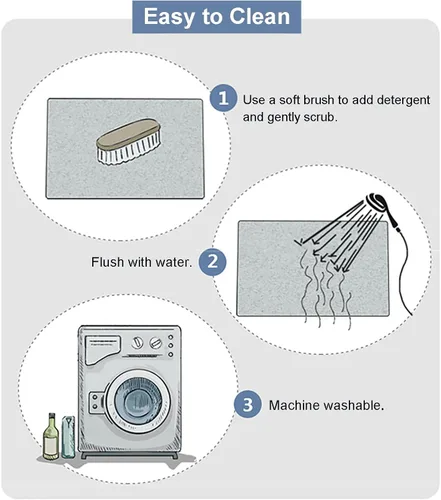 Easy to Clean

1 Use a soft brush to add detergent and gently scrub.

Flush with water. 2

3 Machine washable.