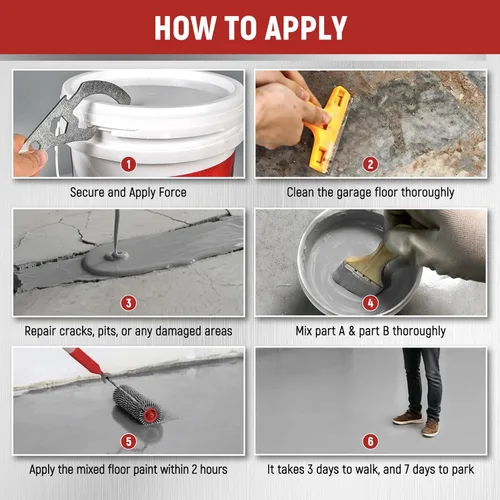 HOW TO APPLY

1
Secure and Apply Force

2
Clean the garage floor thoroughly

3
Repair cracks, pits, or any damaged areas

4
Mix part A & part B thoroughly

5
Apply the mixed floor paint within 2 hours

6
It takes 3 days to walk, and 7 days to park