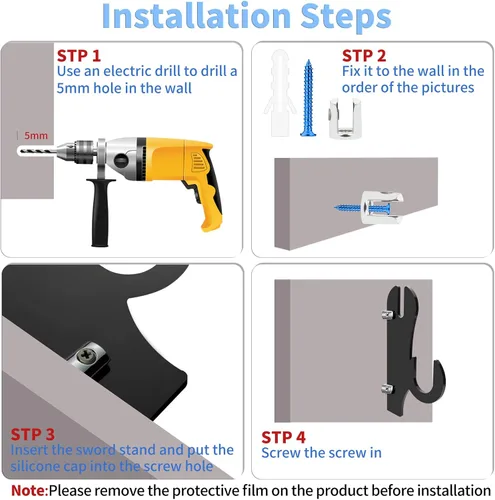 Installation Steps

STP 1
Use an electric drill to drill a 5mm hole in the wall

5mm

STP 2
Fix it to the wall in the order of the pictures

STP 3
Insert the sword stand and put the silicone cap into the screw hole

STP 4
Screw the screw in

Note:Please remove the protective film on the product before installation