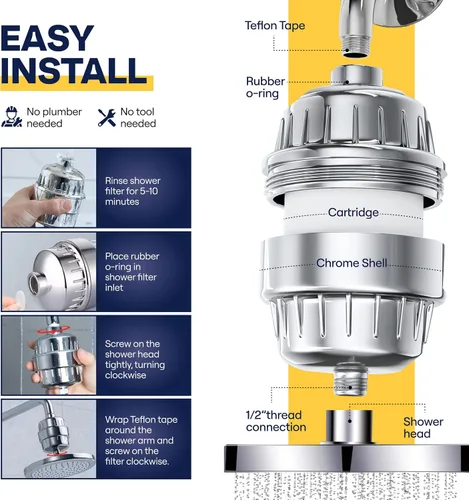 EASY INSTALL

No plumber needed

No tool needed

Rinse shower filter for 5-10 minutes

Place rubber o-ring in shower filter inlet

Screw on the shower head tightly, turning clockwise

Wrap Teflon tape around the shower arm and screw on the filter clockwise.

Teflon Tape

Rubber o-ring

Cartridge

Chrome Shell

1/2"thread connection

Shower head