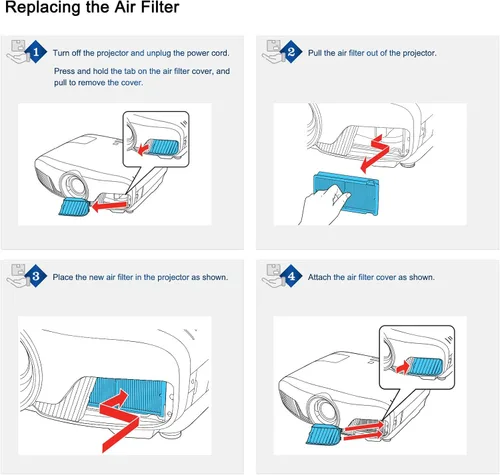 Replacing the Air Filter

1 Turn off the projector and unplug the power cord.

Press and hold the tab on the air filter cover, and pull to remove the cover.

2 Pull the air filter out of the projector.

3 Place the new air filter in the projector as shown.

4 Attach the air filter cover as shown.