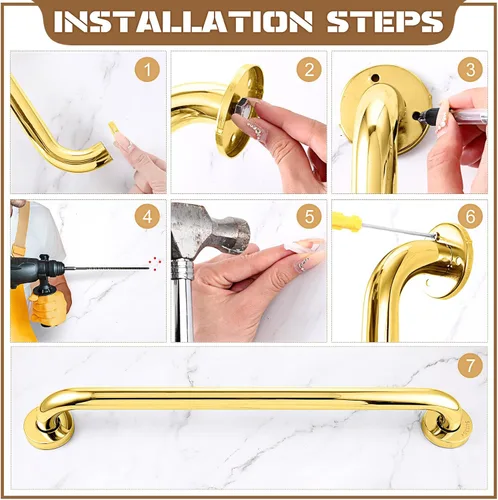 INSTALLATION STEPS

1

2

3

4

5

6

7