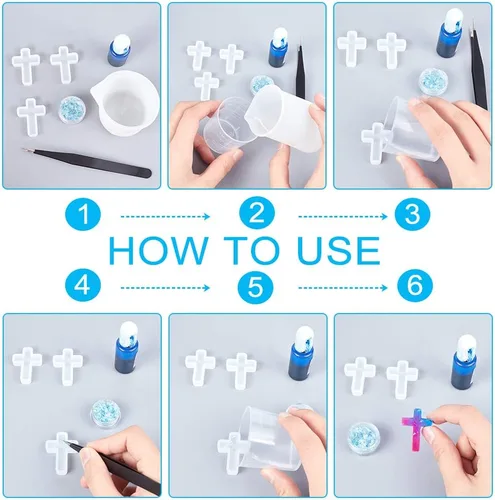 1 2 3

HOW TO USE

4 5 6