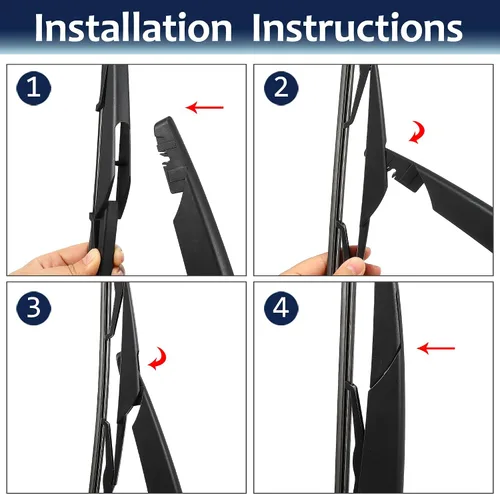 Installation Instructions

1

2

3

4