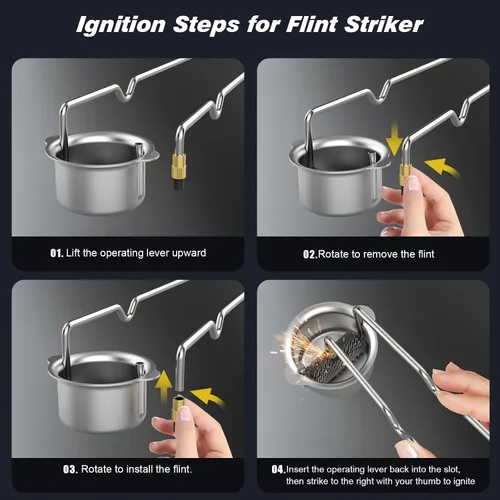 Ignition Steps for Flint Striker

01. Lift the operating lever upward

02.Rotate to remove the flint

03. Rotate to install the flint.

04.Insert the operating lever back into the slot, then strike to the right with your thumb to ignite