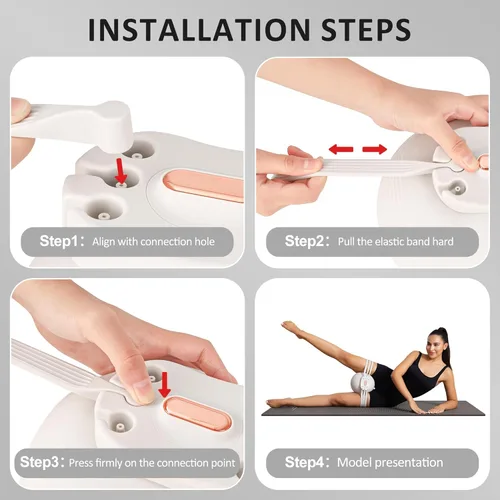 INSTALLATION STEPS

Step1: Align with connection hole

Step2: Pull the elastic band hard

Step3: Press firmly on the connection point

Step4: Model presentation