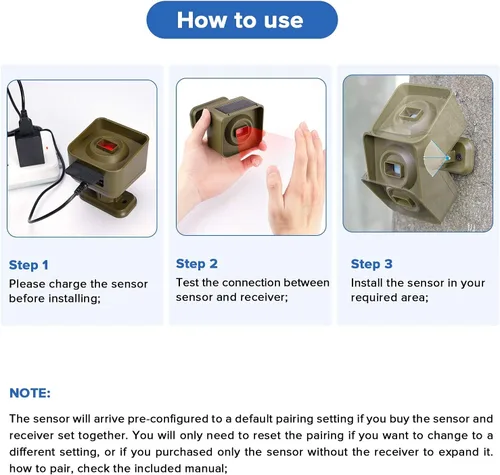 How to use

Step 1
Please charge the sensor before installing;

Step 2
Test the connection between sensor and receiver;

Step 3
Install the sensor in your required area;

NOTE:

The sensor will arrive pre-configured to a default pairing setting if you buy the sensor and receiver set together. You will only need to reset the pairing if you want to change to a different setting, or if you purchased only the sensor without the receiver to expand it. how to pair, check the included manual;