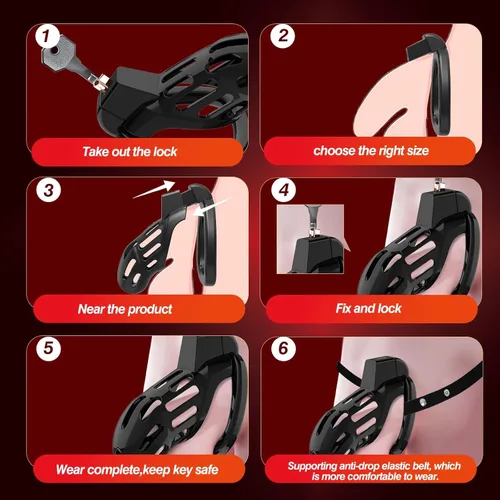 1

Take out the lock

2

choose the right size

3

Near the product

4

Fix and lock

5

Wear complete,keep key safe

6

Supporting anti-drop elastic belt, which is more comfortable to wear.