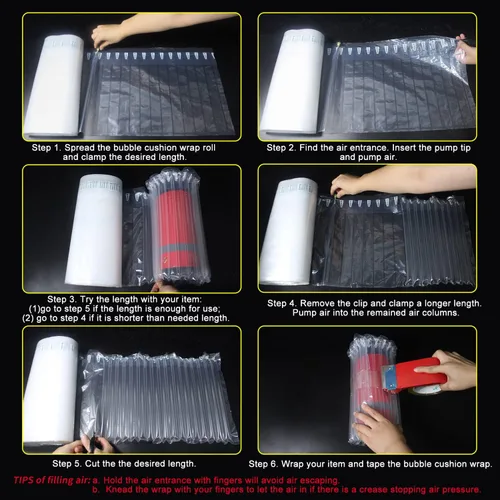 Step 1. Spread the bubble cushion wrap roll and clamp the desired length.

Step 2. Find the air entrance. Insert the pump tip and pump air.

Step 3. Try the length with your item:
(1)go to step 5 if the length is enough for use;
(2) go to step 4 if it is shorter than needed length.

Step 4. Remove the clip and clamp a longer length. Pump air into the remained air columns.

Step 5. Cut the the desired length.

Step 6. Wrap your item and tape the bubble cushion wrap.

TIPS of filling air: a. Hold the air entrance with fingers will avoid air escaping.
b. Knead the wrap with your fingers to let the air in if there is a crease stopping air pressure.