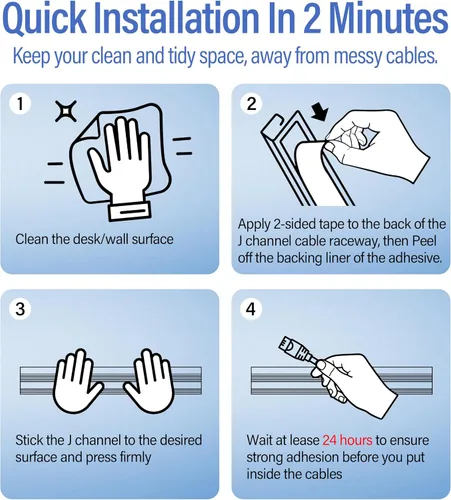 Quick Installation In 2 Minutes

Keep your clean and tidy space, away from messy cables.

1

Clean the desk/wall surface

2

Apply 2-sided tape to the back of the J channel cable raceway, then Peel off the backing liner of the adhesive.

3

Stick the J channel to the desired surface and press firmly

4

Wait at lease 24 hours to ensure strong adhesion before you put inside the cables