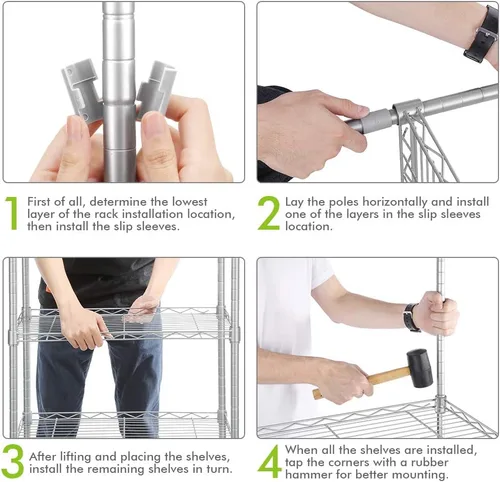 1 First of all, determine the lowest layer of the rack installation location, then install the slip sleeves.

2 Lay the poles horizontally and install one of the layers in the slip sleeves location.

3 After lifting and placing the shelves, install the remaining shelves in turn.

4 When all the shelves are installed, tap the corners with a rubber hammer for better mounting.