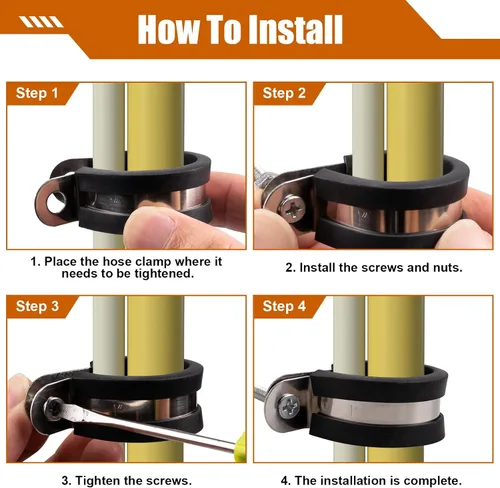 How To Install

Step 1

1. Place the hose clamp where it needs to be tightened.

Step 2

2. Install the screws and nuts.

Step 3

3. Tighten the screws.

Step 4

4. The installation is complete.