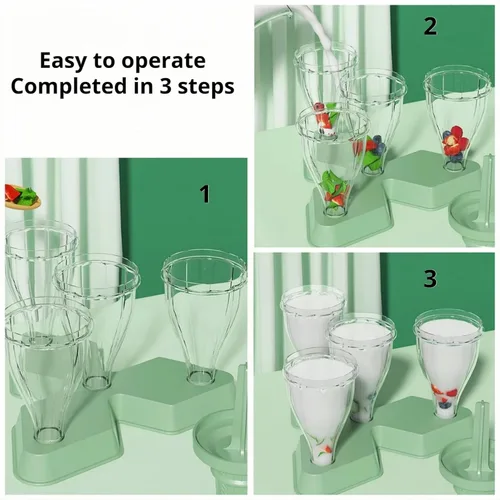 Easy to operate
Completed in 3 steps

1

2

3