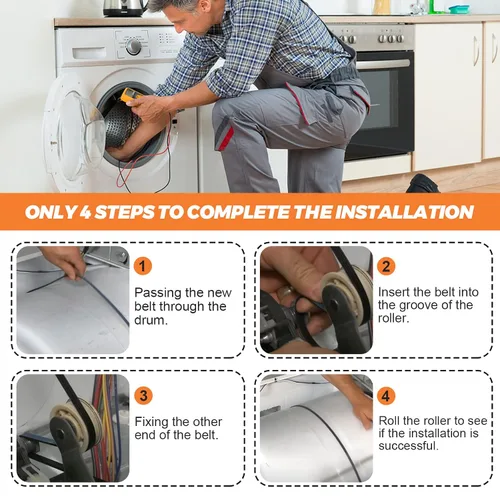 ONLY 4 STEPS TO COMPLETE THE INSTALLATION

1

Passing the new belt through the drum.

2

Insert the belt into the groove of the roller.

3

Fixing the other end of the belt.

4

Roll the roller to see if the installation is successful.