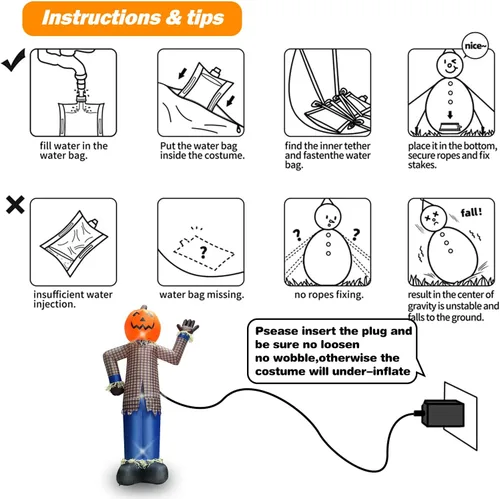 Instructions & tips

nice~

fill water in the water bag.

Put the water bag inside the costume.

find the inner tether and fastenthe water bag.

place it in the bottom, secure ropes and fix stakes.

?

?

?

fall!

insufficient water injection.

water bag missing.

no ropes fixing.

result in the center of gravity is unstable and falls to the ground.

Psease insert the plug and be sure no loosen no wobble,otherwise the costume will under-inflate