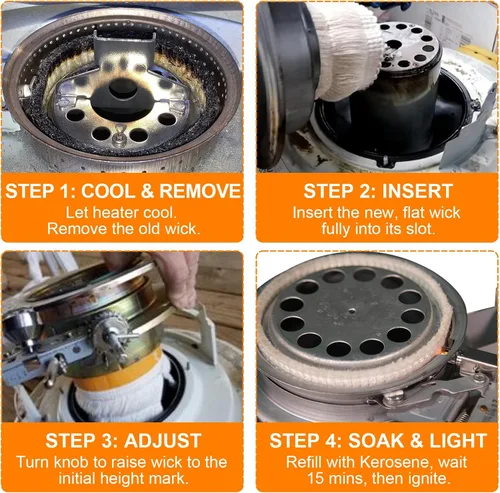 STEP 1: COOL & REMOVE
Let heater cool.
Remove the old wick.

STEP 2: INSERT
Insert the new, flat wick fully into its slot.

STEP 3: ADJUST
Turn knob to raise wick to the initial height mark.

STEP 4: SOAK & LIGHT
Refill with Kerosene, wait 15 mins, then ignite.