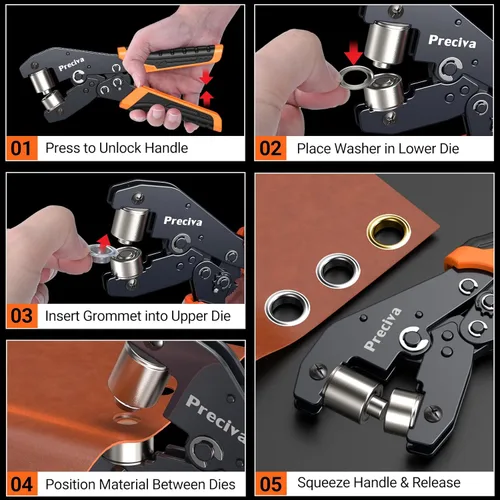 Preciva

01 Press to Unlock Handle

Preciva

02 Place Washer in Lower Die

Preciva

03 Insert Grommet into Upper Die

Preciva

04 Position Material Between Dies

Preciva

05 Squeeze Handle & Release