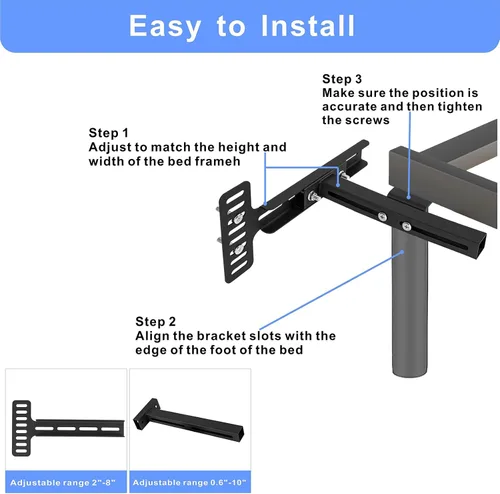 Easy to Install

Step 3
Make sure the position is accurate and then tighten the screws

Step 1
Adjust to match the height and width of the bed frameh

Step 2
Align the bracket slots with the edge of the foot of the bed

Adjustable range 2"-8"

Adjustable range 0.6"-10"