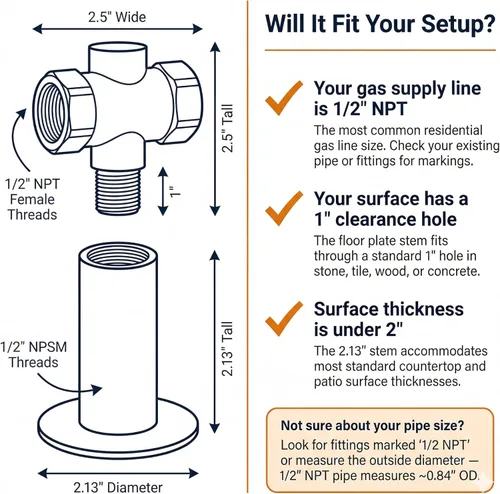 2.5" Wide

2.5" Tall

1/2" NPT Female Threads

1"

2.13" Tall

1/2" NPSM Threads

2.13" Diameter

Will It Fit Your Setup?

Your gas supply line is 1/2" NPT

The most common residential gas line size. Check your existing pipe or fittings for markings.

Your surface has a 1" clearance hole

The floor plate stem fits through a standard 1" hole in stone, tile, wood, or concrete.

Surface thickness is under 2"

The 2.13" stem accommodates most standard countertop and patio surface thicknesses.

Not sure about your pipe size?

Look for fittings marked '1/2 NPT' or measure the outside diameter — 1/2" NPT pipe measures ~0.84" OD.