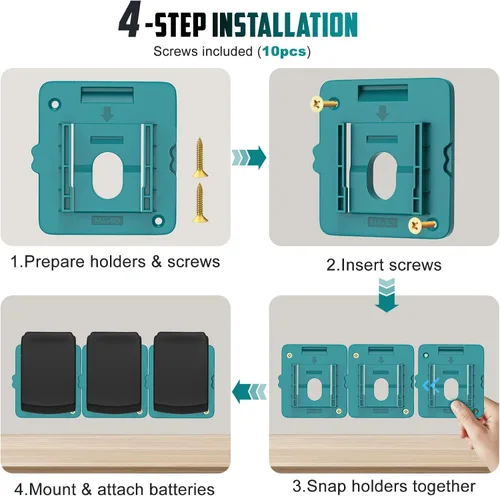 4-STEP INSTALLATION
Screws included (10pcs)

1.Prepare holders & screws

2.Insert screws

3.Snap holders together

4.Mount & attach batteries