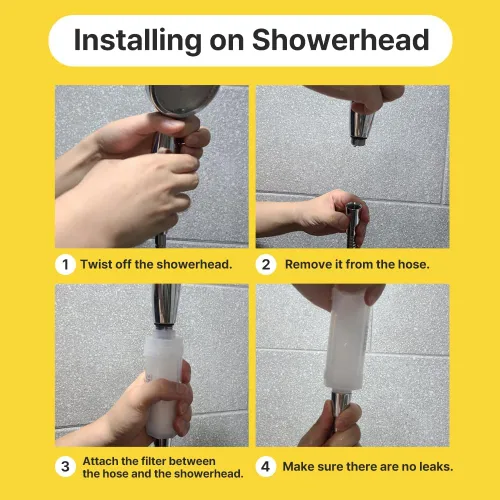 Installing on Showerhead

1 Twist off the showerhead.

2 Remove it from the hose.

3 Attach the filter between the hose and the showerhead.

4 Make sure there are no leaks.