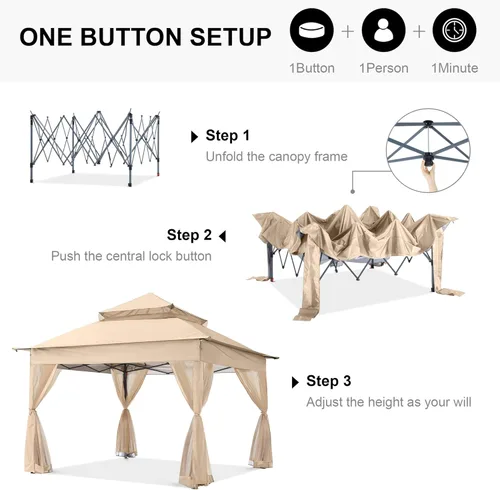 ONE BUTTON SETUP

+ +

1Button 1Person 1Minute

Step 1
Unfold the canopy frame

Step 2
Push the central lock button

Step 3
Adjust the height as your will