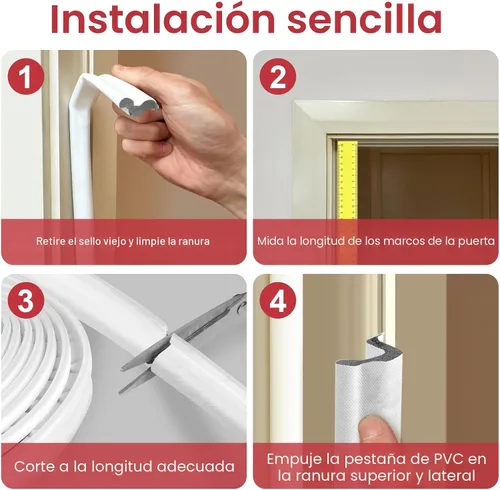 Instalación sencilla

1

Retire el sello viejo y limpie la ranura

2

Mida la longitud de los marcos de la puerta

3

Corte a la longitud adecuada

4

Empuje la pestaña de PVC en la ranura superior y lateral