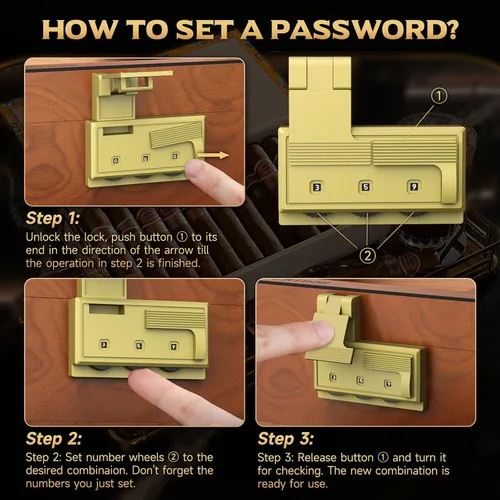 HOW TO SET A PASSWORD?

0 0 0

①

3 5 9

②

Step 1:
Unlock the lock, push button ① to its end in the direction of the arrow till the operation in step 2 is finished.

3 5 9

3 5 9

Step 2:
Step 2: Set number wheels ② to the desired combinaion. Don't forget the numbers you just set.

Step 3:
Step 3: Release button ① and turn it for checking. The new combination is ready for use.