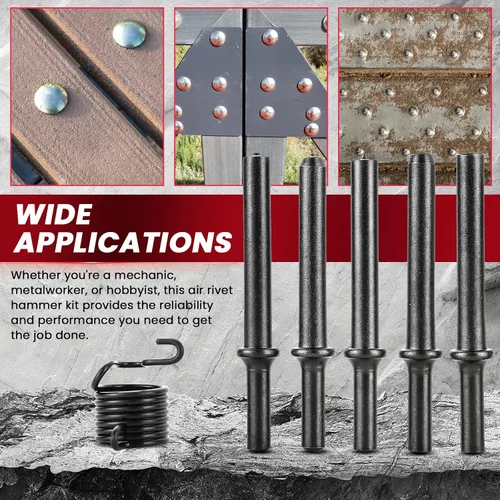 WIDE APPLICATIONS

Whether you're a mechanic, metalworker, or hobbyist, this air rivet hammer kit provides the reliability and performance you need to get the job done.