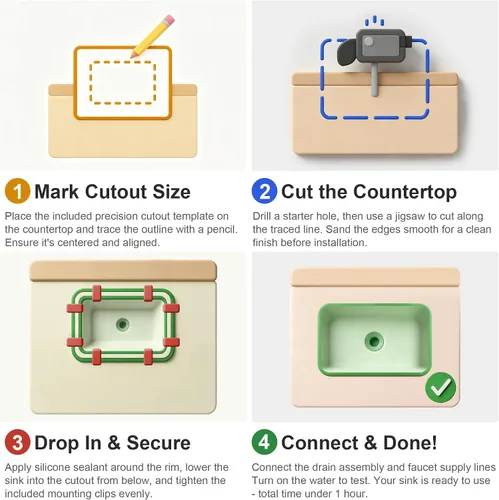 1 Mark Cutout Size

Place the included precision cutout template on the countertop and trace the outline with a pencil. Ensure it's centered and aligned.

2 Cut the Countertop

Drill a starter hole, then use a jigsaw to cut along the traced line. Sand the edges smooth for a clean finish before installation.

3 Drop In & Secure

Apply silicone sealant around the rim, lower the sink into the cutout from below, and tighten the included mounting clips evenly.

4 Connect & Done!

Connect the drain assembly and faucet supply lines Turn on the water to test. Your sink is ready to use - total time under 1 hour.