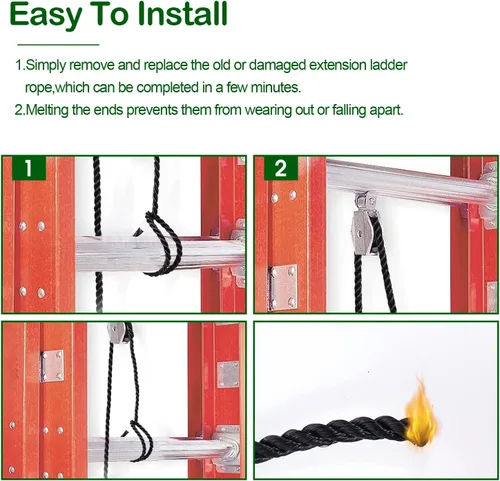 Easy To Install

1.Simply remove and replace the old or damaged extension ladder rope,which can be completed in a few minutes.

2.Melting the ends prevents them from wearing out or falling apart.

1

2