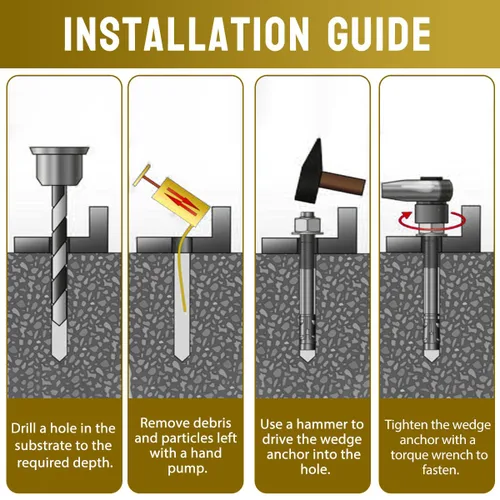 INSTALLATION GUIDE

Drill a hole in the substrate to the required depth.

Remove debris and particles left with a hand pump.

Use a hammer to drive the wedge anchor into the hole.

Tighten the wedge anchor with a torque wrench to fasten.