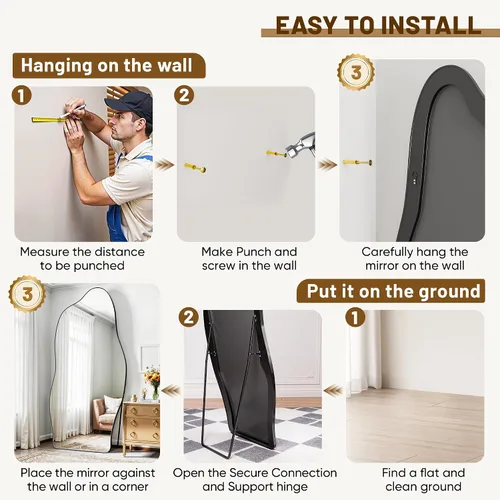 EASY TO INSTALL

Hanging on the wall

1
Measure the distance to be punched

2
Make Punch and screw in the wall

3
Carefully hang the mirror on the wall

Put it on the ground

3
Place the mirror against the wall or in a corner

2
Open the Secure Connection and Support hinge

1
Find a flat and clean ground