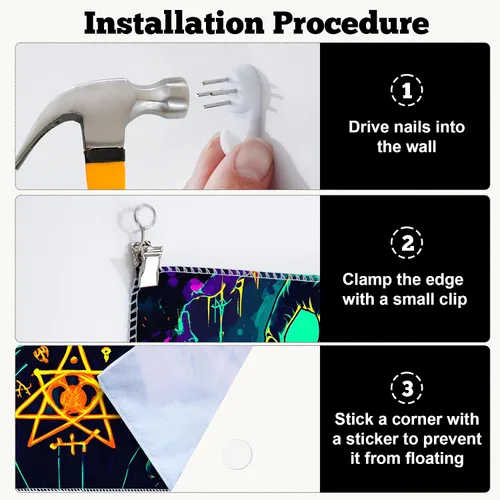 Installation Procedure

1

Drive nails into the wall

2

Clamp the edge with a small clip

3

Stick a corner with a sticker to prevent it from floating