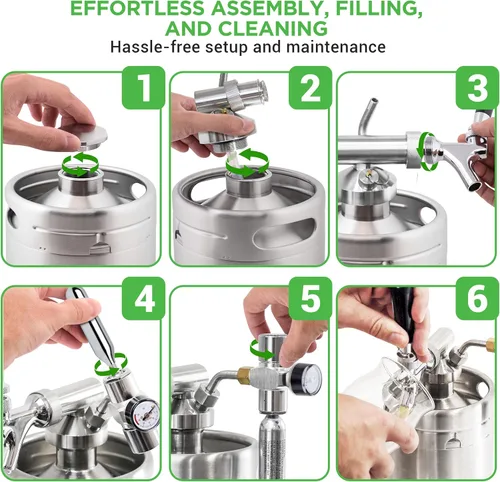 EFFORTLESS ASSEMBLY, FILLING, AND CLEANING
Hassle-free setup and maintenance

1

2

3

4

5

6