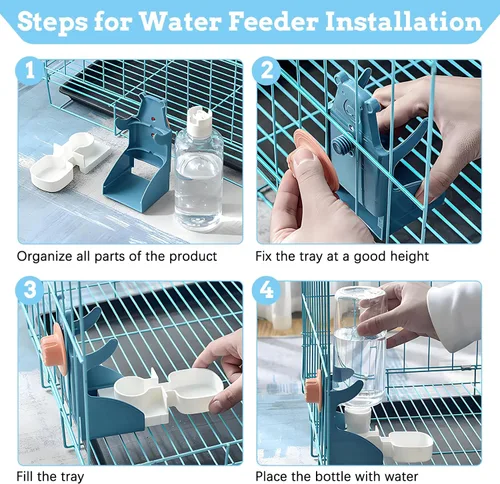 Steps for Water Feeder Installation

1

Organize all parts of the product

2

Fix the tray at a good height

3

Fill the tray

4

Place the bottle with water