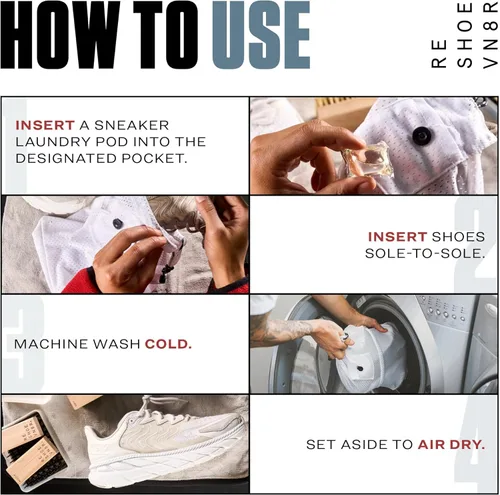 HOW TO USE

RE
SHOE
VN8R

1

INSERT A SNEAKER LAUNDRY POD INTO THE DESIGNATED POCKET.

2

INSERT SHOES SOLE-TO-SOLE.

3

MACHINE WASH COLD.

4

SET ASIDE TO AIR DRY.