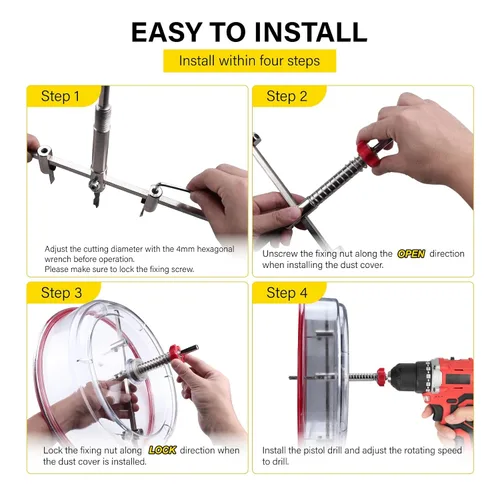 EASY TO INSTALL

Install within four steps

Step 1

Adjust the cutting diameter with the 4mm hexagonal wrench before operation.
Please make sure to lock the fixing screw.

Step 2

Unscrew the fixing nut along the OPEN direction when installing the dust cover.

Step 3

Lock the fixing nut along LOCK direction when the dust cover is installed.

Step 4

Install the pistol drill and adjust the rotating speed to drill.